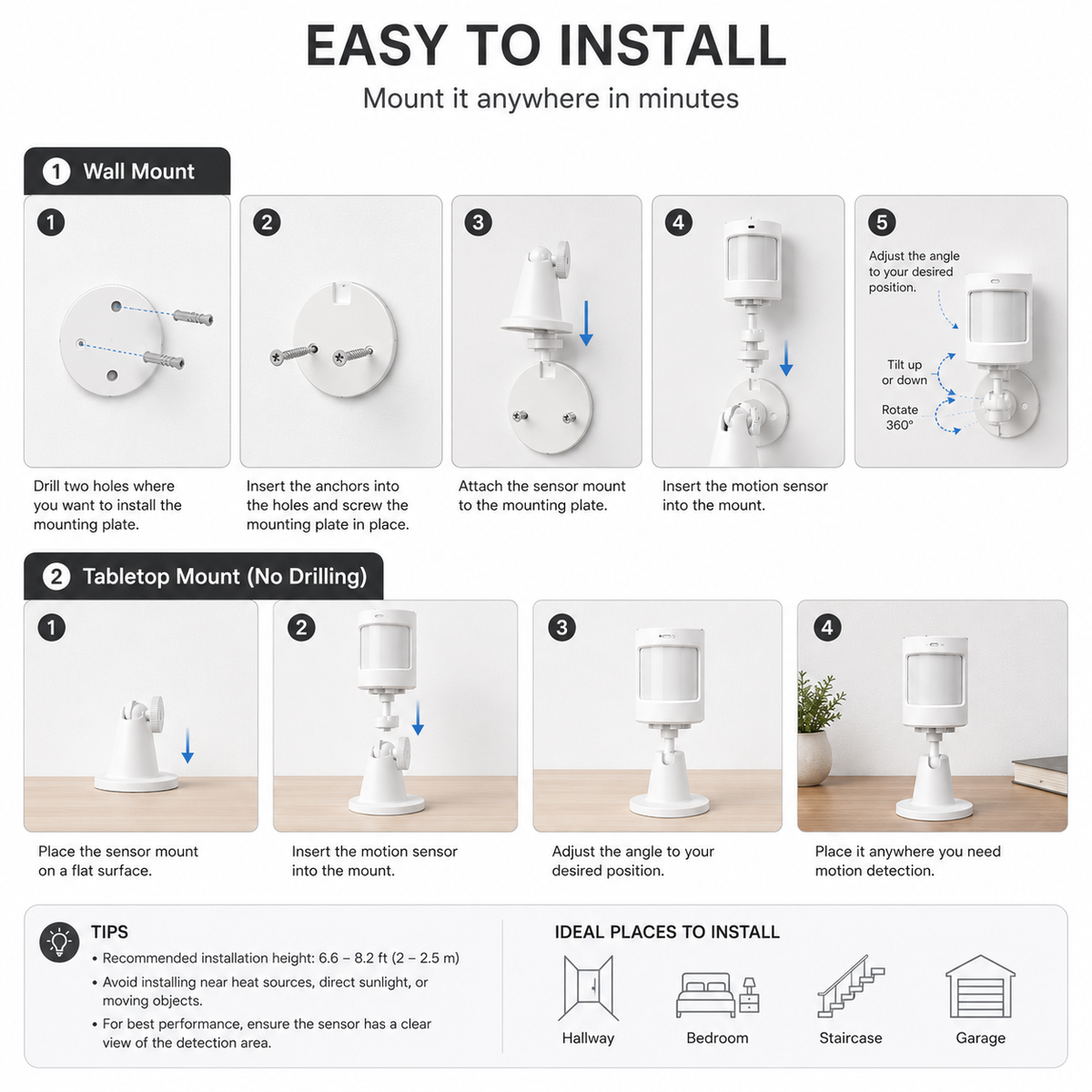 EASY TO INSTALL

Mount it anywhere in minutes

1 Wall Mount

1

Drill two holes where you want to install the mounting plate.

2

Insert the anchors into the holes and screw the mounting plate in place.

3

Attach the sensor mount to the mounting plate.

4

Insert the motion sensor into the mount.

5

Adjust the angle to your desired position.

Tilt up or down

Rotate 360°

2 Tabletop Mount (No Drilling)

1

Place the sensor mount on a flat surface.

2

Insert the motion sensor into the mount.

3

Adjust the angle to your desired position.

4

Place it anywhere you need motion detection.

TIPS

• Recommended installation height: 6.6 – 8.2 ft (2 – 2.5 m)

• Avoid installing near heat sources, direct sunlight, or moving objects.

• For best performance, ensure the sensor has a clear view of the detection area.

IDEAL PLACES TO INSTALL

Hallway

Bedroom

Staircase

Garage